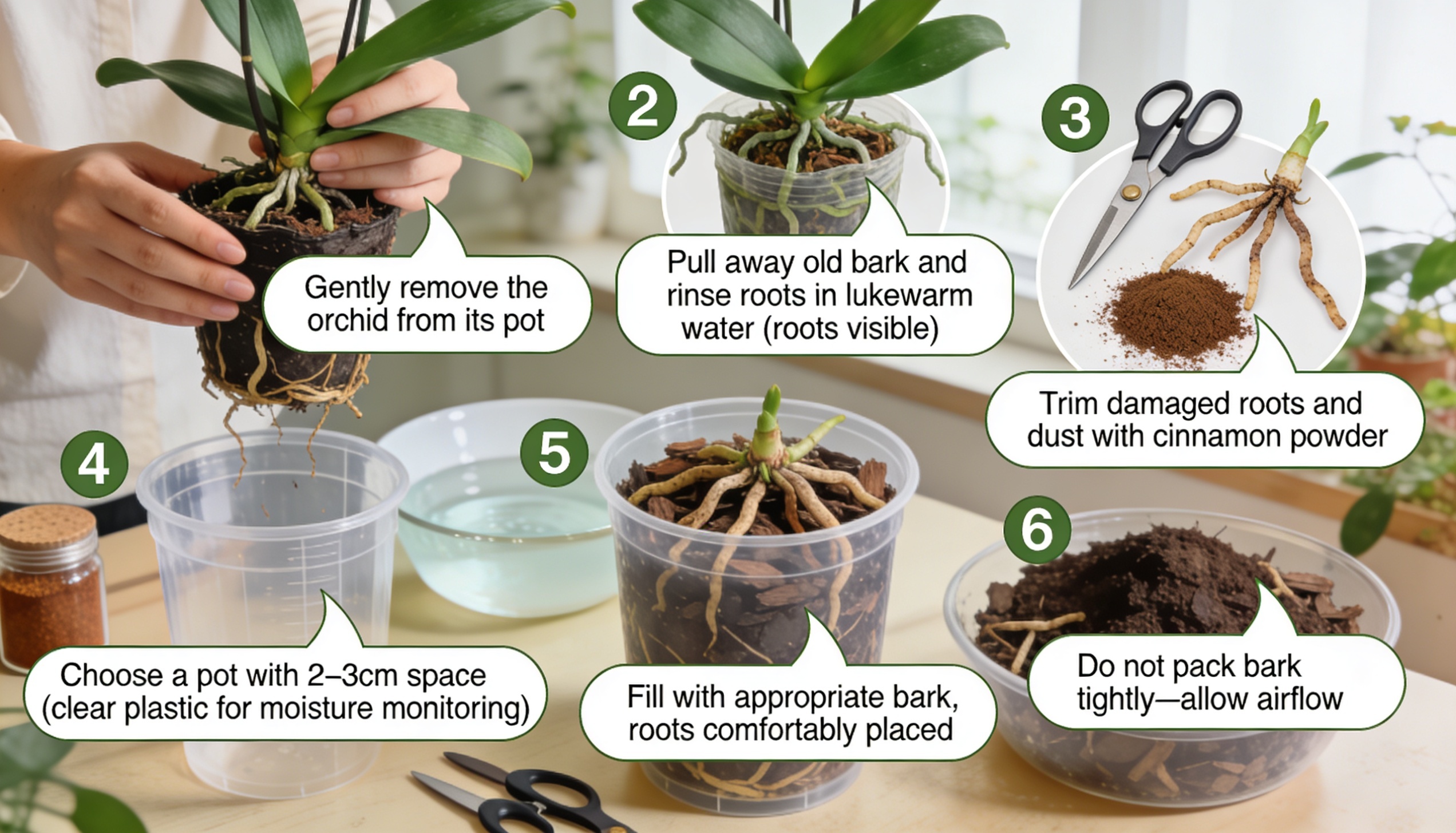 Gently remove the orchid from its pot

2

Pull away old bark and rinse roots in lukewarm water (roots visible)

3

Trim damaged roots and dust with cinnamon powder

4

Choose a pot with 2–3cm space (clear plastic for moisture monitoring)

5

Fill with appropriate bark, roots comfortably placed

6

Do not pack bark tightly—allow airflow