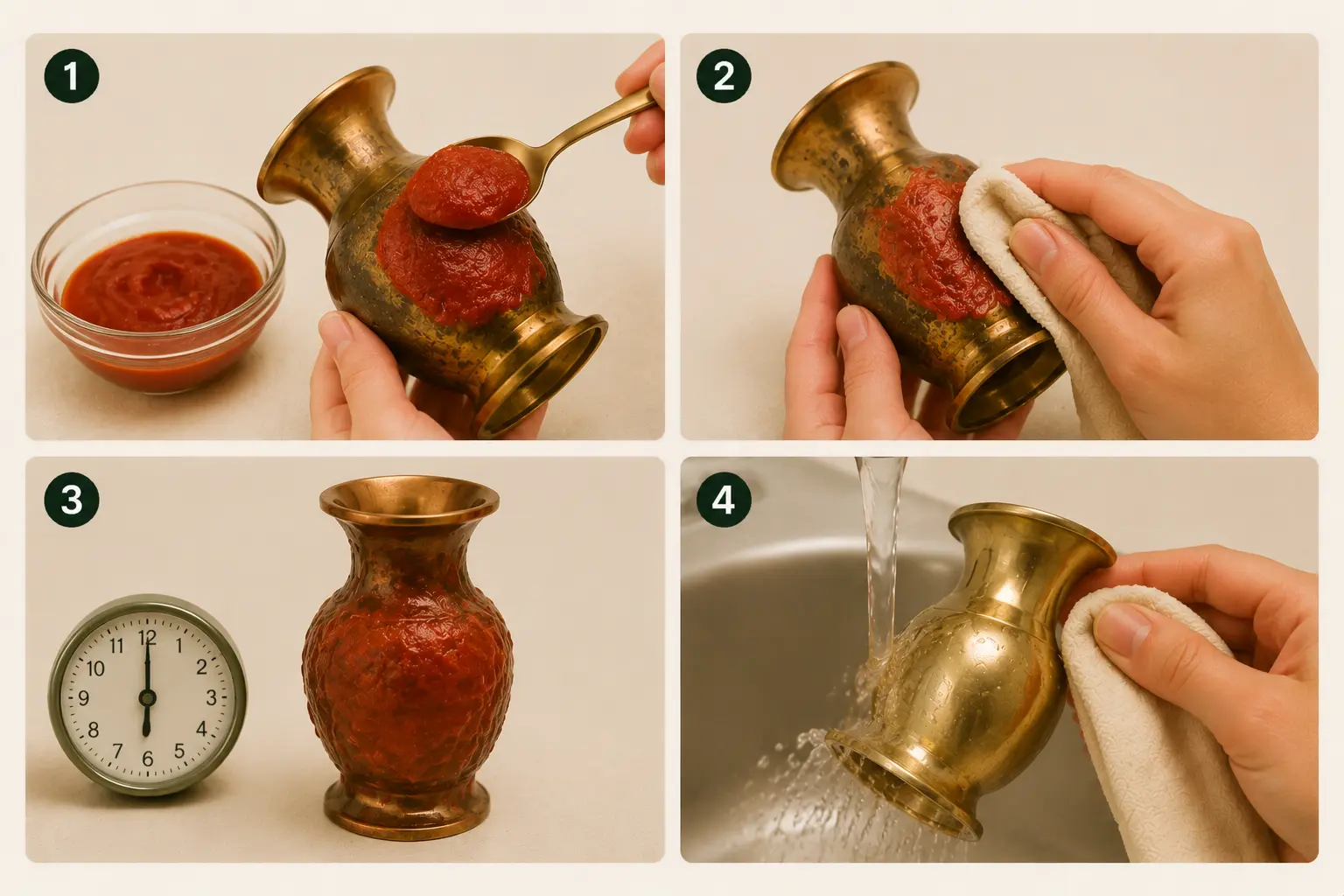 1

2

3

12
1
2
3
4
5
6
7
8
9
10
11

4