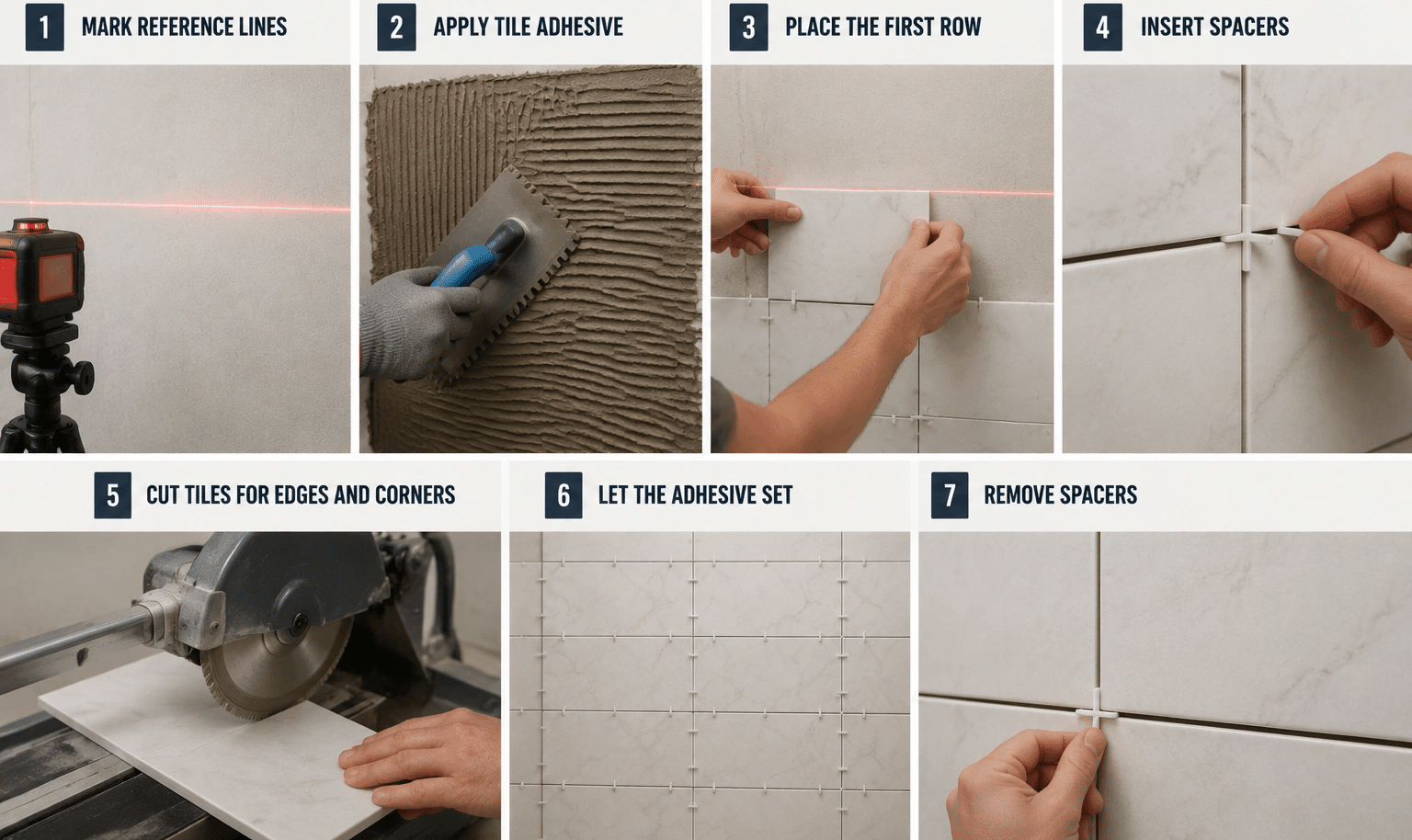 1 MARK REFERENCE LINES

2 APPLY TILE ADHESIVE

3 PLACE THE FIRST ROW

4 INSERT SPACERS

5 CUT TILES FOR EDGES AND CORNERS

6 LET THE ADHESIVE SET

7 REMOVE SPACERS