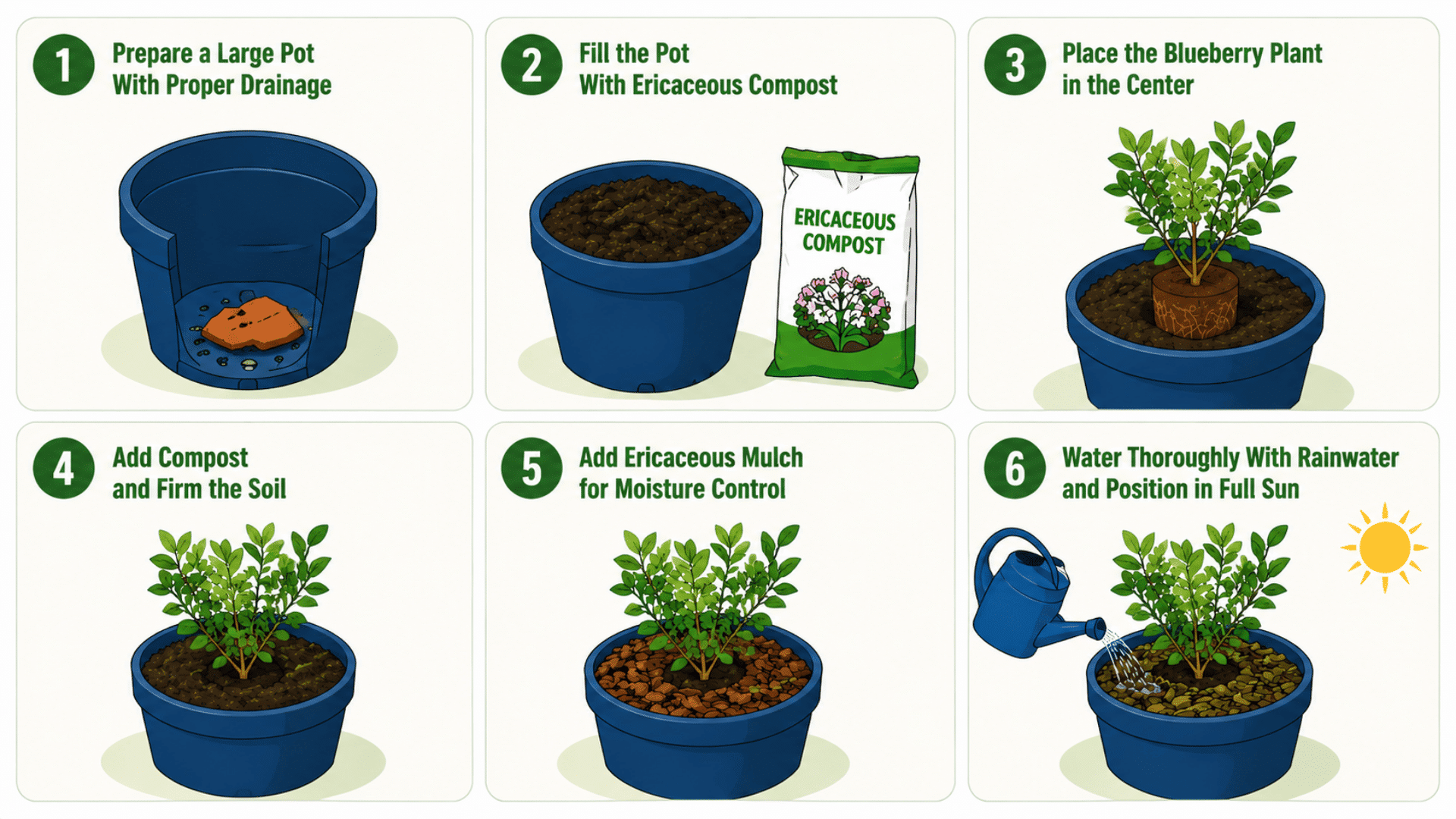 1 Prepare a Large Pot With Proper Drainage

2 Fill the Pot With Ericaceous Compost

ERICACEOUS COMPOST

3 Place the Blueberry Plant in the Center

4 Add Compost and Firm the Soil

5 Add Ericaceous Mulch for Moisture Control

6 Water Thoroughly With Rainwater and Position in Full Sun