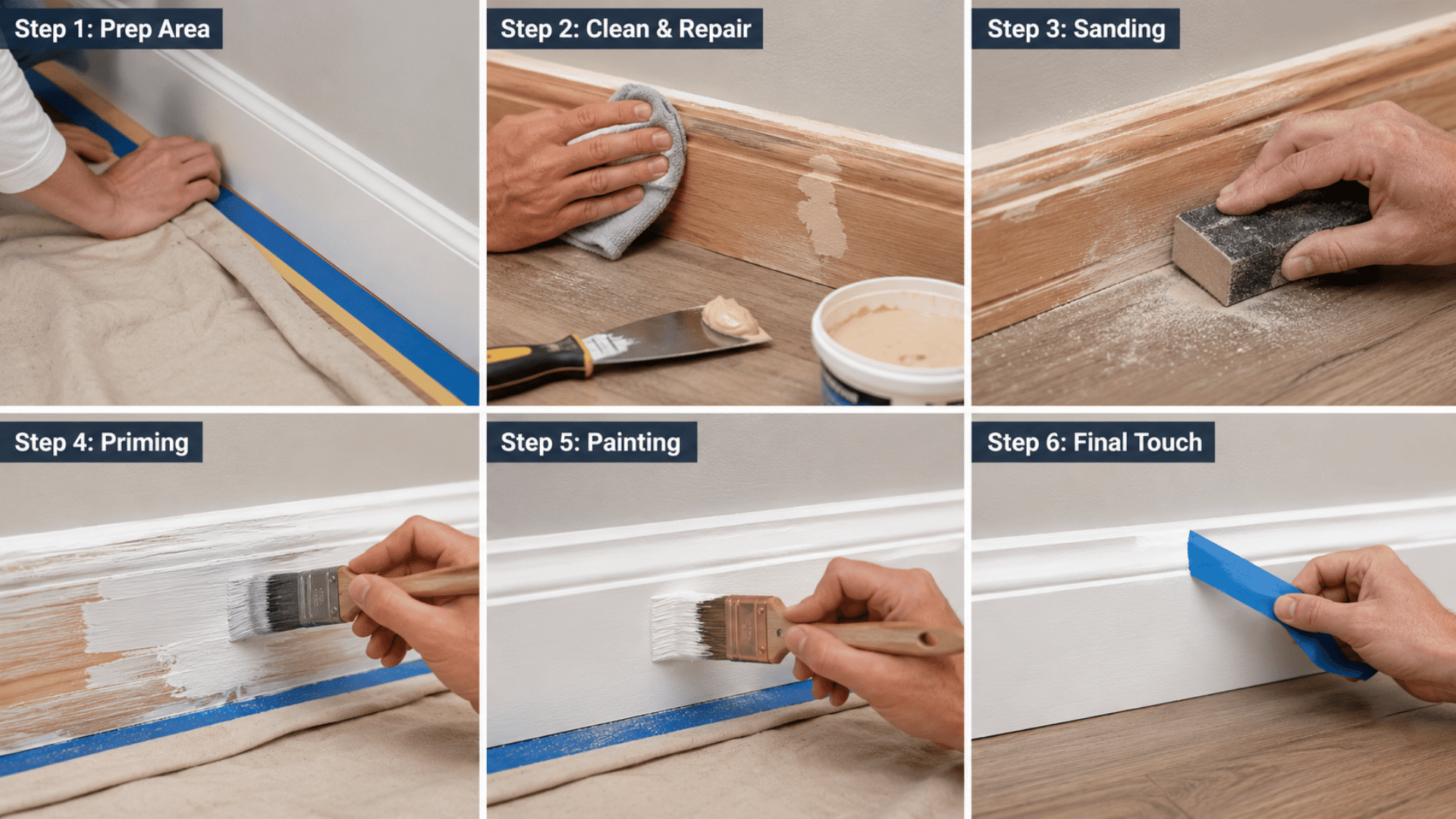 Step 1: Prep Area

Step 2: Clean & Repair

Step 3: Sanding

Step 4: Priming

Step 5: Painting

Step 6: Final Touch